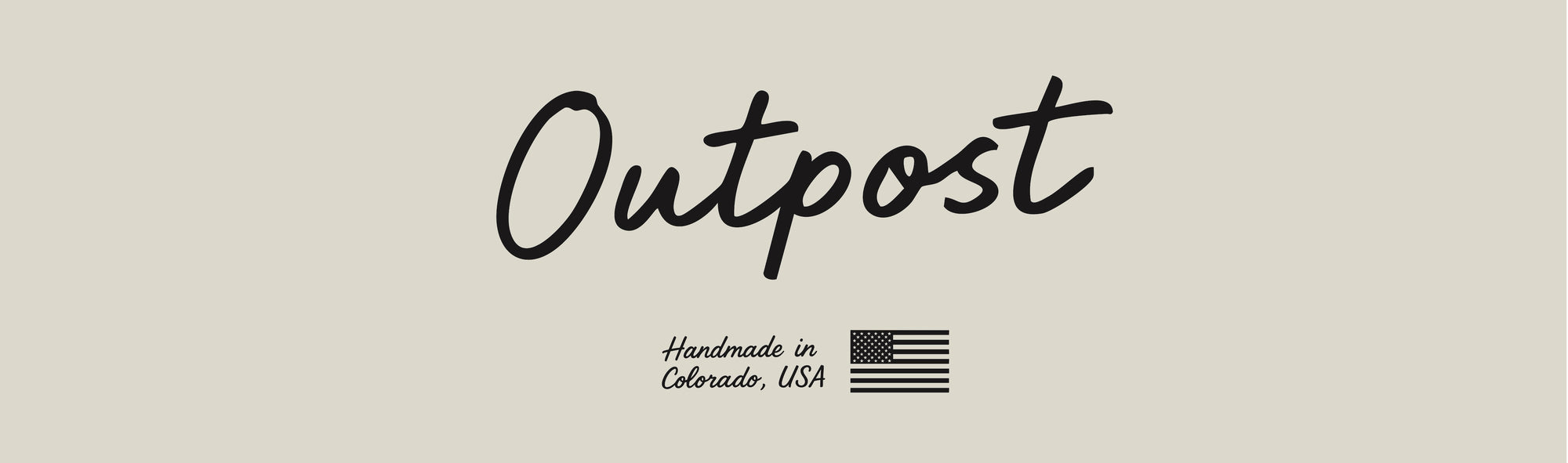 Outpost

Handmade in
Colorado, USA